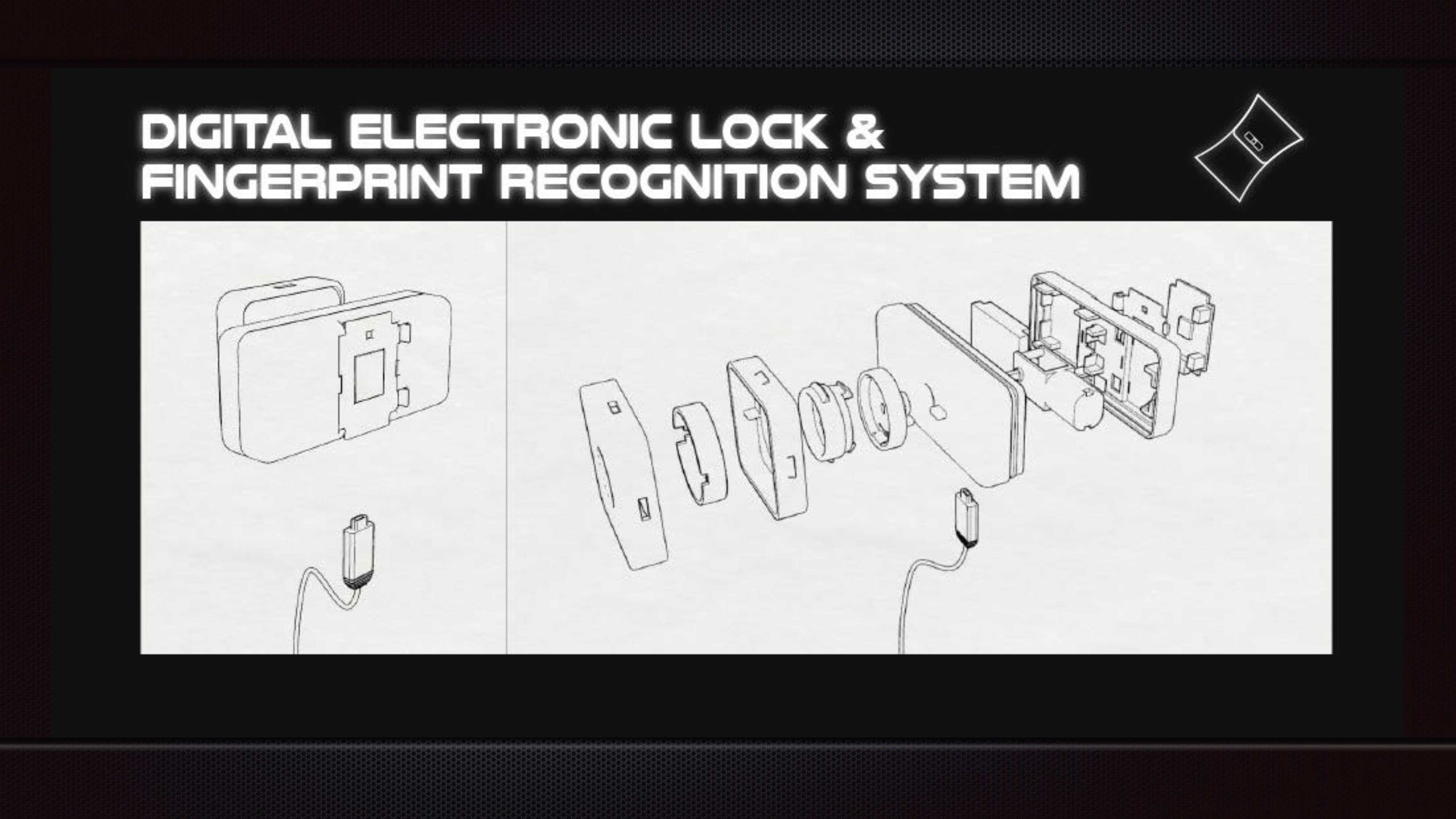 DIGITAL ELECTRONIC LOCK & FINGERPRINT RECOGNITION SYSTEM