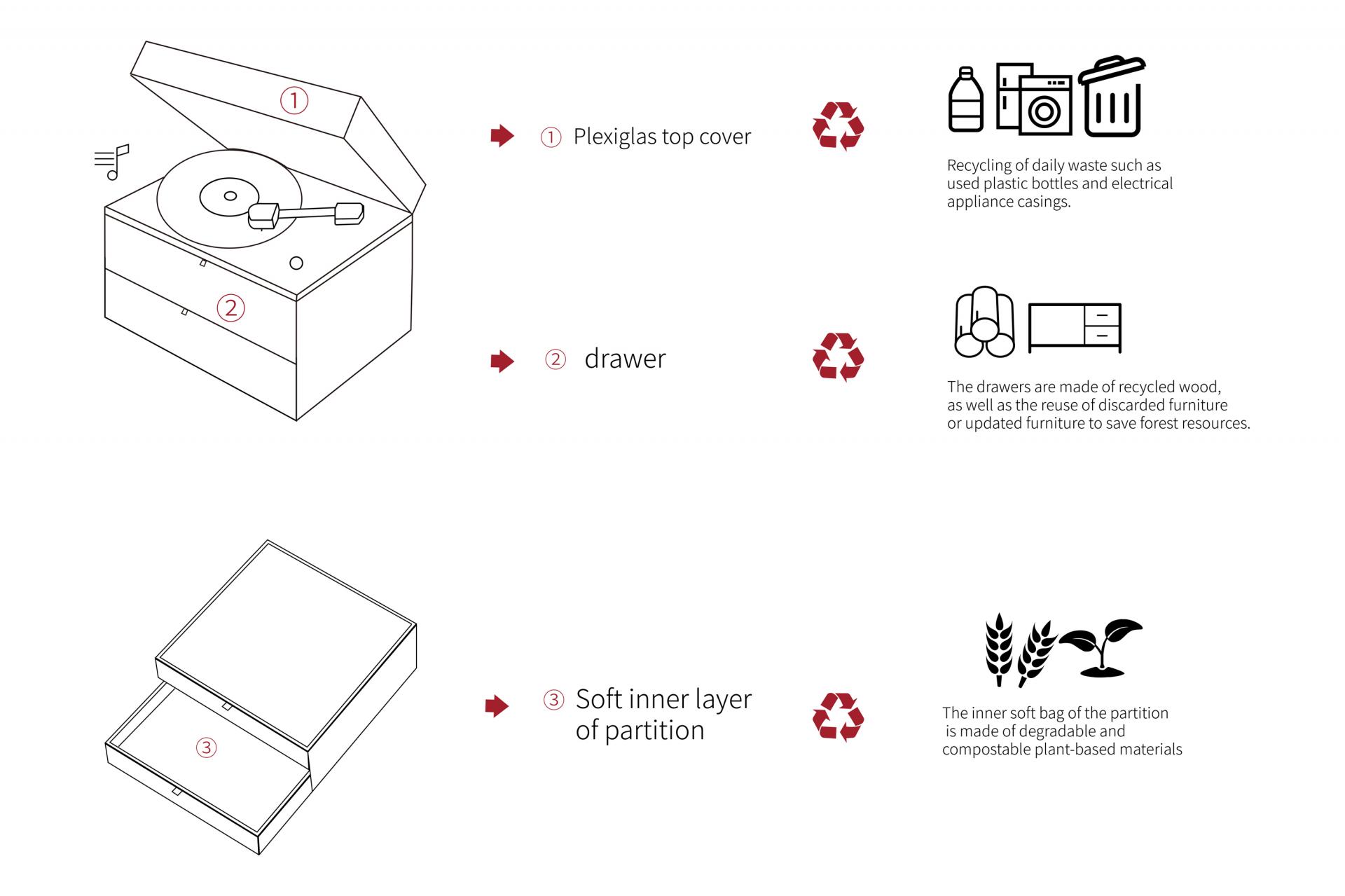 ①

②

① Plexiglas top cover

Recycling of daily waste such as used plastic bottles and electrical appliance casings.

② drawer

The drawers are made of recycled wood, as well as the reuse of discarded furniture or updated furniture to save forest resources.

③

③ Soft inner layer of partition

The inner soft bag of the partition is made of degradable and compostable plant-based materials