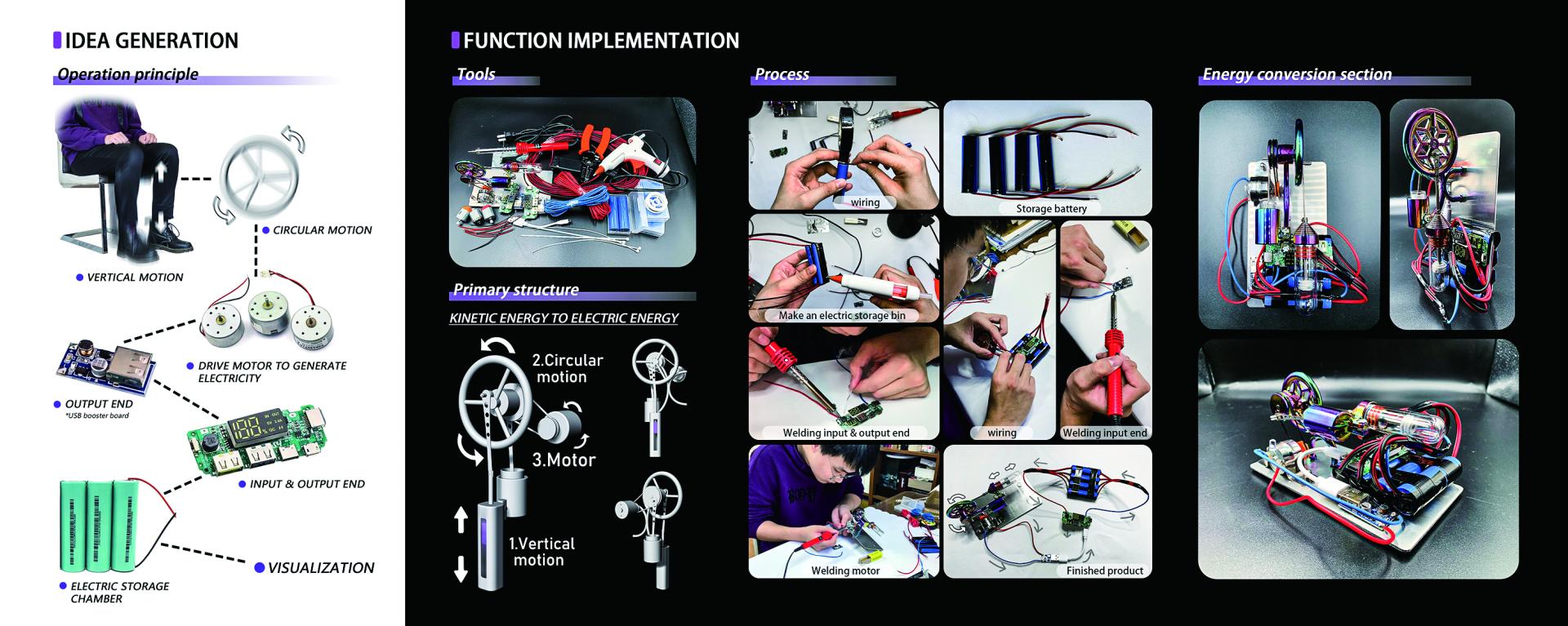 IDEA GENERATION

Operation principle

CIRCULAR MOTION

VERTICAL MOTION

DRIVE MOTOR TO GENERATE ELECTRICITY

OUTPUT END
*USB booster board

INPUT & OUTPUT END

VISUALIZATION

ELECTRIC STORAGE CHAMBER

FUNCTION IMPLEMENTATION

Tools

Primary structure

KINETIC ENERGY TO ELECTRIC ENERGY

2.Circular motion

3.Motor

1.Vertical motion

Process

wiring

Storage battery

Make an electric storage bin

Welding input & output end

wiring

Welding input end

Welding motor

Finished product

Energy conversion section