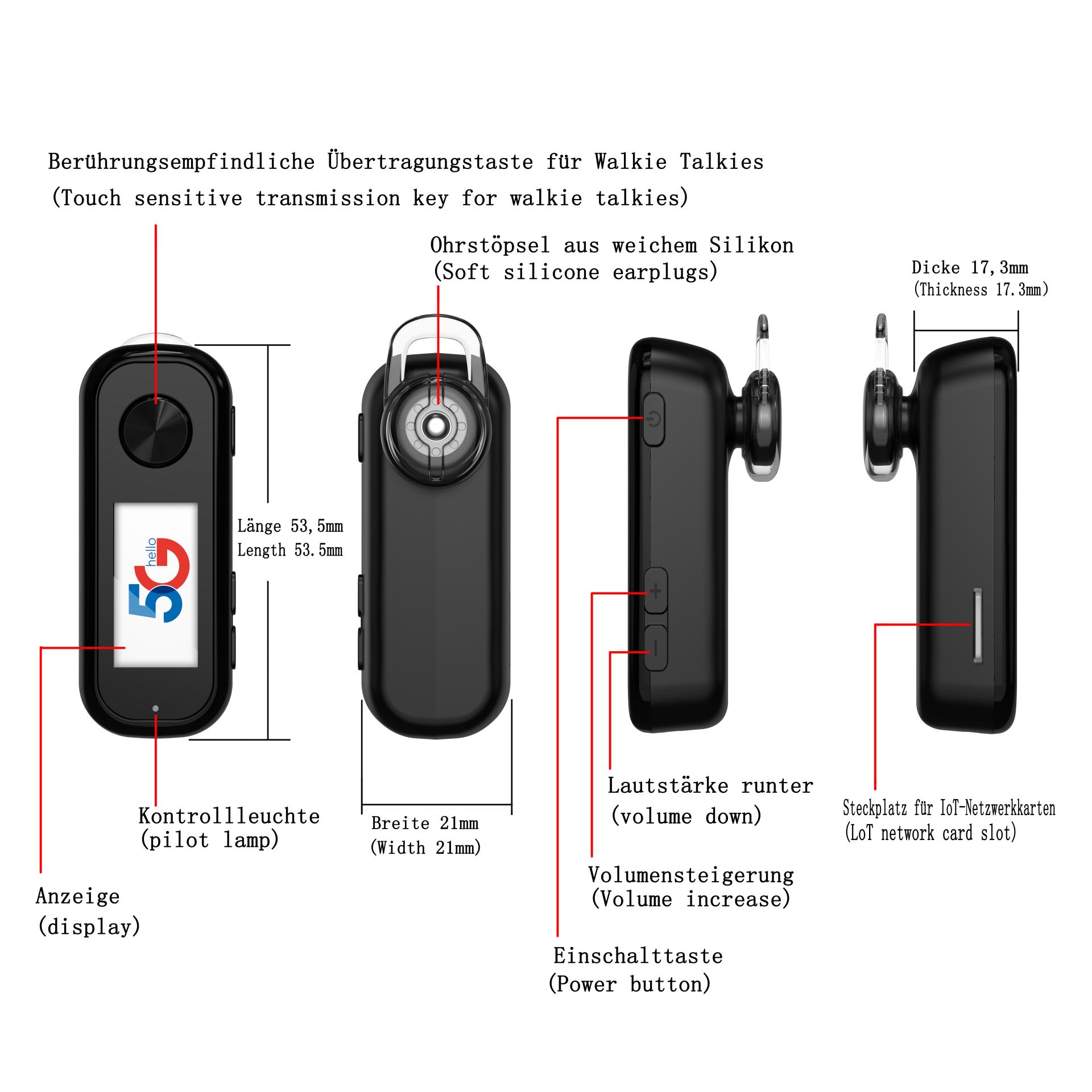 Berührungsempfindliche Übertragungstaste für Walkie Talkies
(Touch sensitive transmission key for walkie talkies)

Ohrstöpsel aus weichem Silikon
(Soft silicone earplugs)

Dicke 17,3mm
(Thickness 17.3mm)

hello
5G

Länge 53,5mm
Length 53.5mm

Kontrollleuchte
(pilot lamp)

Anzeige
(display)

Breite 21mm
(Width 21mm)

Lautstärke runter
(volume down)

Volumensteigerung
(Volume increase)

Einschalttaste
(Power button)

Steckplatz für IoT-Netzwerkkarten
(LoT network card slot)