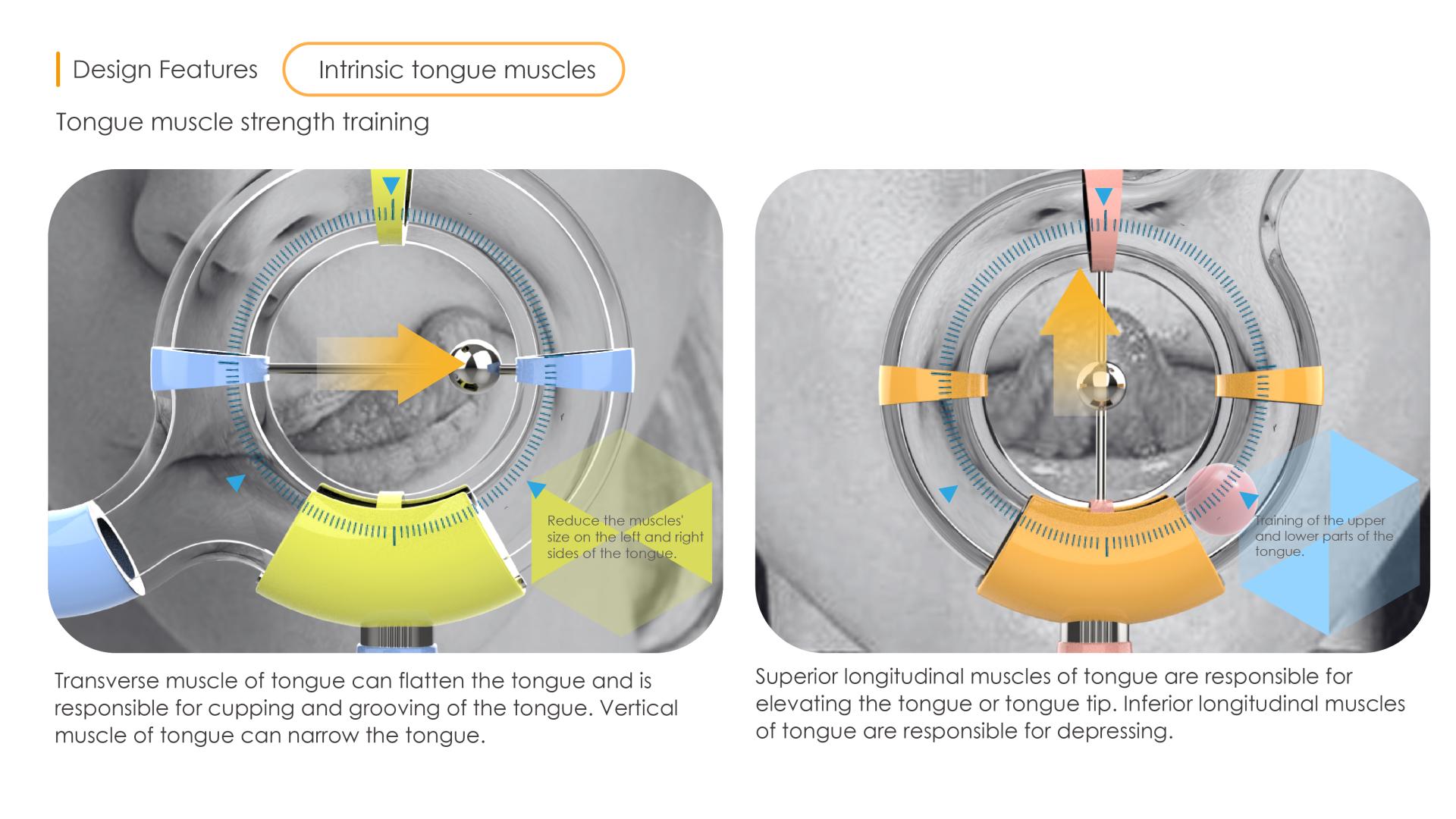 Design Features

Intrinsic tongue muscles

Tongue muscle strength training

Reduce the muscles' size on the left and right sides of the tongue.

Transverse muscle of tongue can flatten the tongue and is responsible for cupping and grooving of the tongue. Vertical muscle of tongue can narrow the tongue.

Training of the upper and lower parts of the tongue.

Superior longitudinal muscles of tongue are responsible for elevating the tongue or tongue tip. Inferior longitudinal muscles of tongue are responsible for depressing.