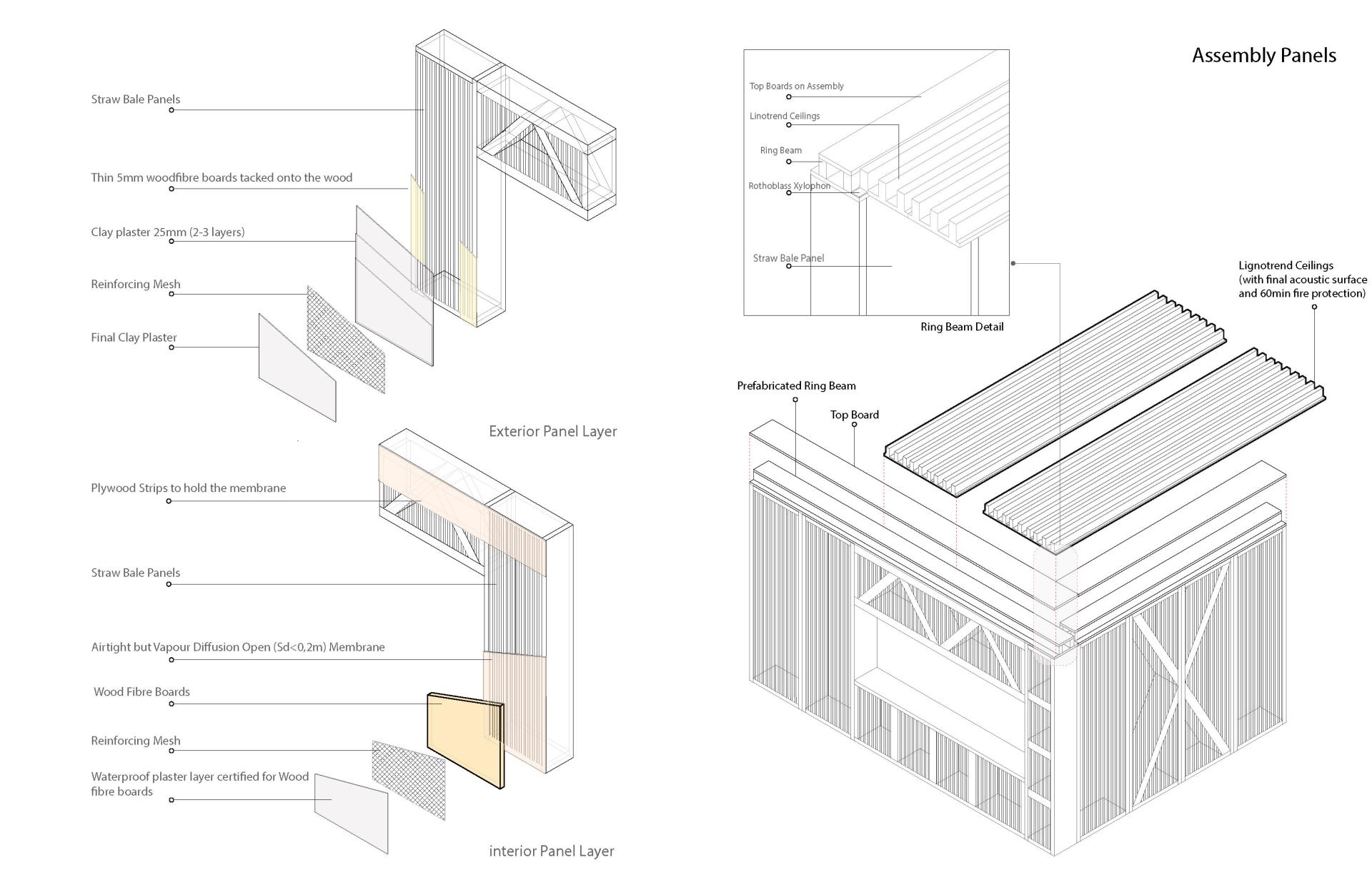 Straw Bale Panels

Thin 5mm woodfibre boards tacked onto the wood

Clay plaster 25mm (2-3 layers)

Reinforcing Mesh

Final Clay Plaster

Exterior Panel Layer

Plywood Strips to hold the membrane

Straw Bale Panels

Airtight but Vapour Diffusion Open (Sd<0,2m) Membrane

Wood Fibre Boards

Reinforcing Mesh

Waterproof plaster layer certified for Wood fibre boards

interior Panel Layer

Assembly Panels

Top Boards on Assembly

Linotrend Ceilings

Ring Beam

Rothoblass Xylophon

Straw Bale Panel

Ring Beam Detail

Lignotrend Ceilings
(with final acoustic surface and 60min fire protection)

Prefabricated Ring Beam

Top Board