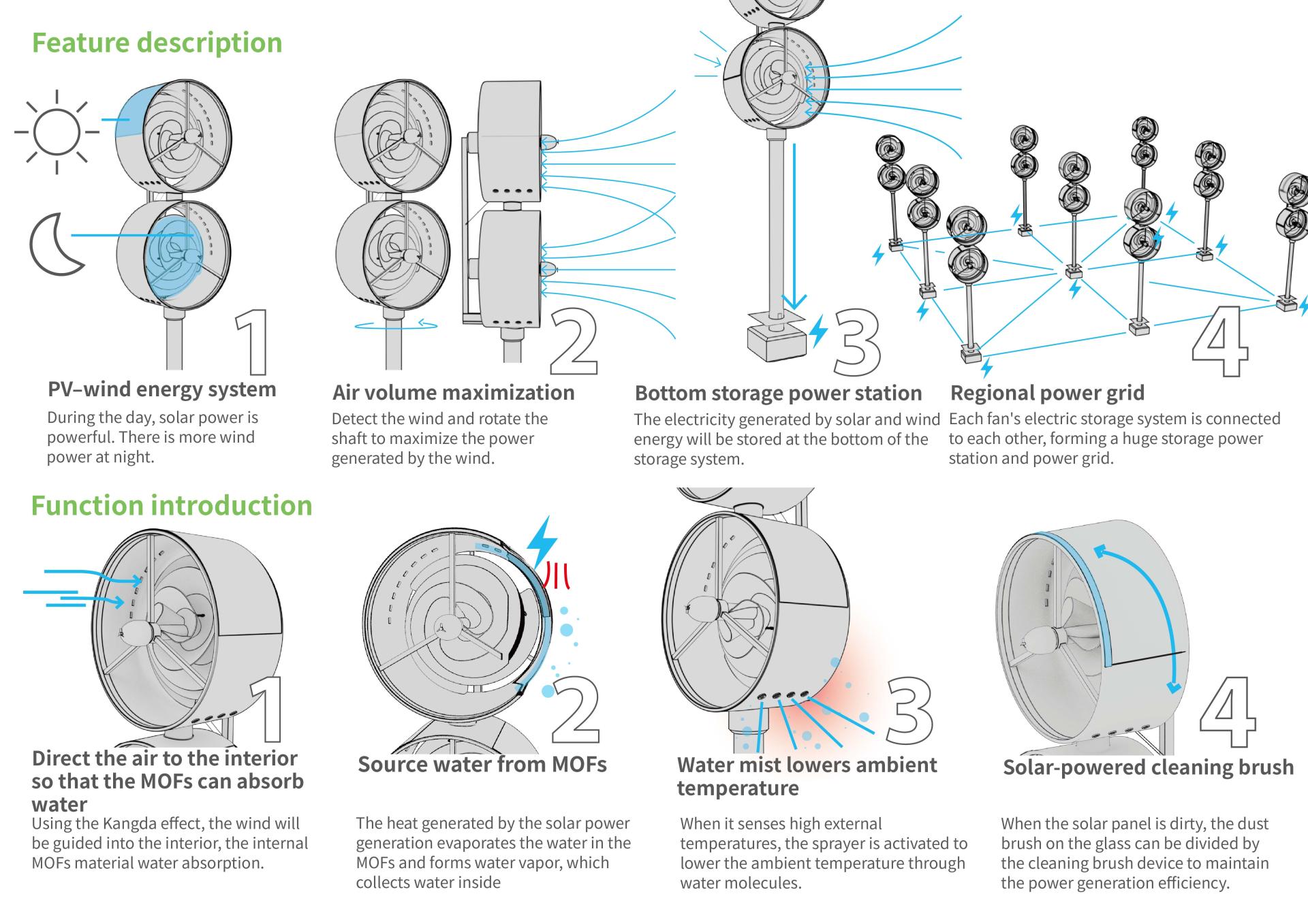 Feature description

1

PV–wind energy system

During the day, solar power is powerful. There is more wind power at night.

2

Air volume maximization

Detect the wind and rotate the shaft to maximize the power generated by the wind.

3

Bottom storage power station

The electricity generated by solar and wind energy will be stored at the bottom of the storage system.

4

Regional power grid

Each fan's electric storage system is connected to each other, forming a huge storage power station and power grid.

Function introduction

1

Direct the air to the interior so that the MOFs can absorb water

Using the Kangda effect, the wind will be guided into the interior, the internal MOFs material water absorption.

2

Source water from MOFs

The heat generated by the solar power generation evaporates the water in the MOFs and forms water vapor, which collects water inside

3

Water mist lowers ambient temperature

When it senses high external temperatures, the sprayer is activated to lower the ambient temperature through water molecules.

4

Solar-powered cleaning brush

When the solar panel is dirty, the dust brush on the glass can be divided by the cleaning brush device to maintain the power generation efficiency.