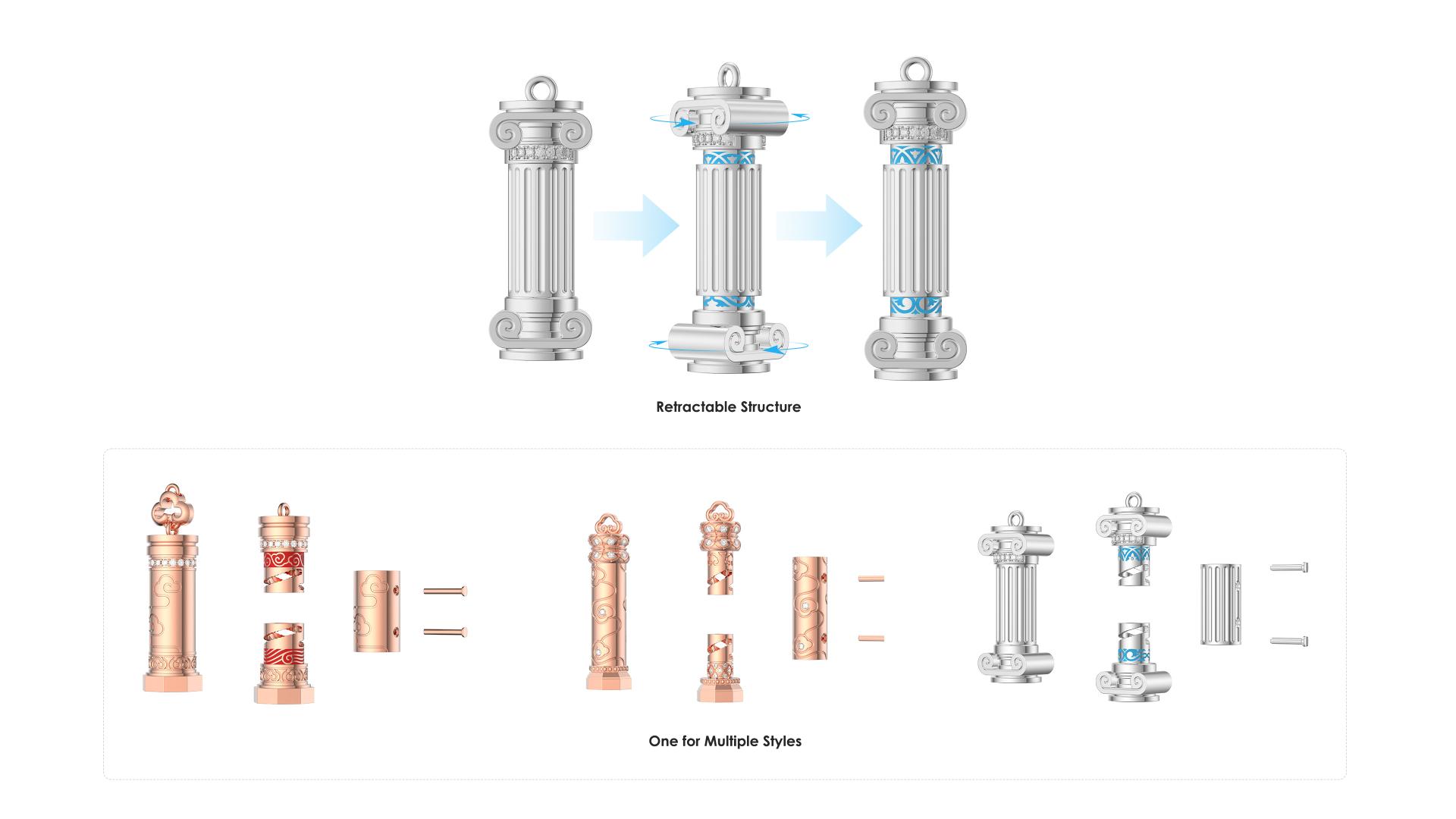 Retractable Structure

One for Multiple Styles