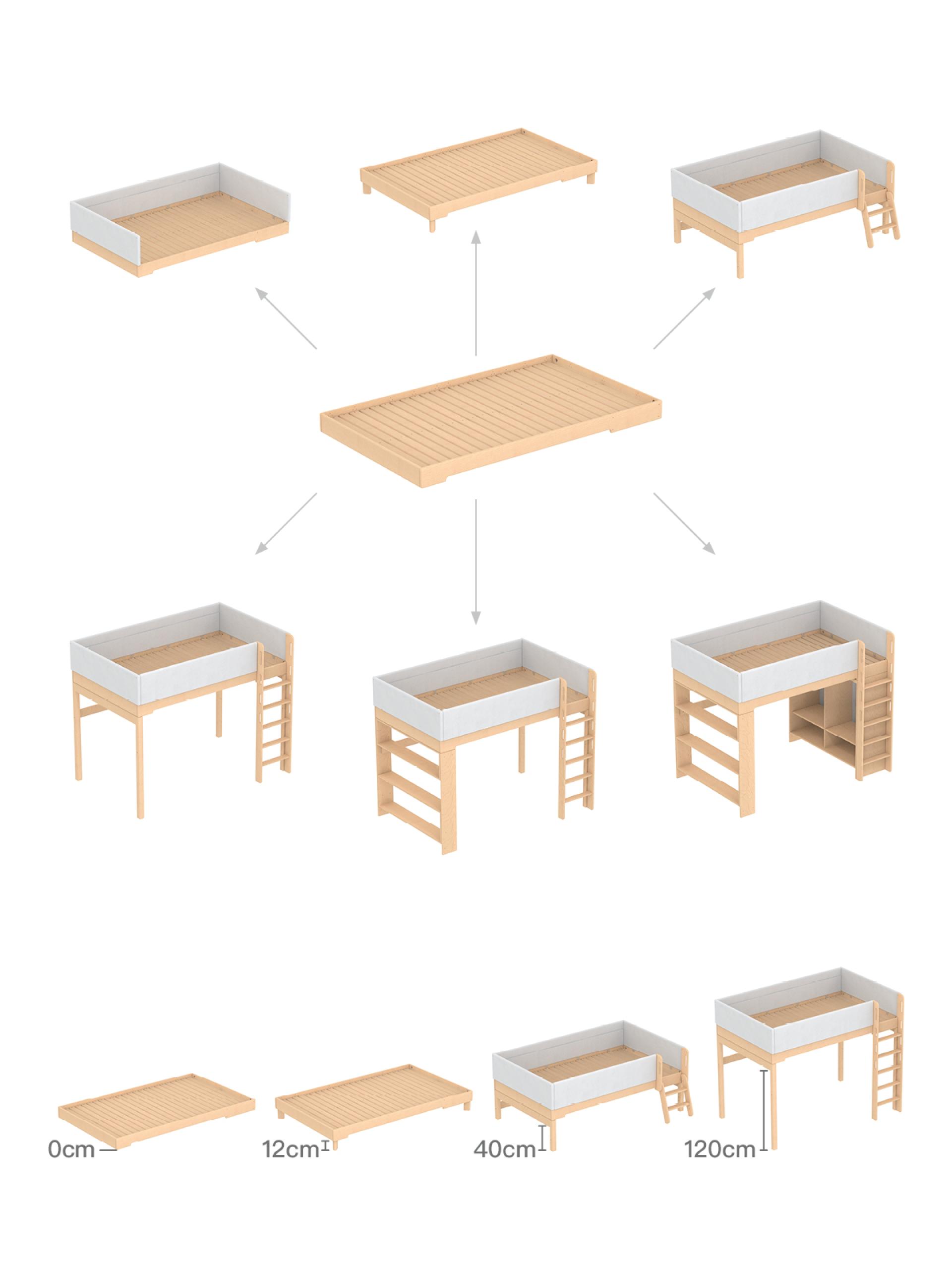 0cm

12cm

40cm

120cm