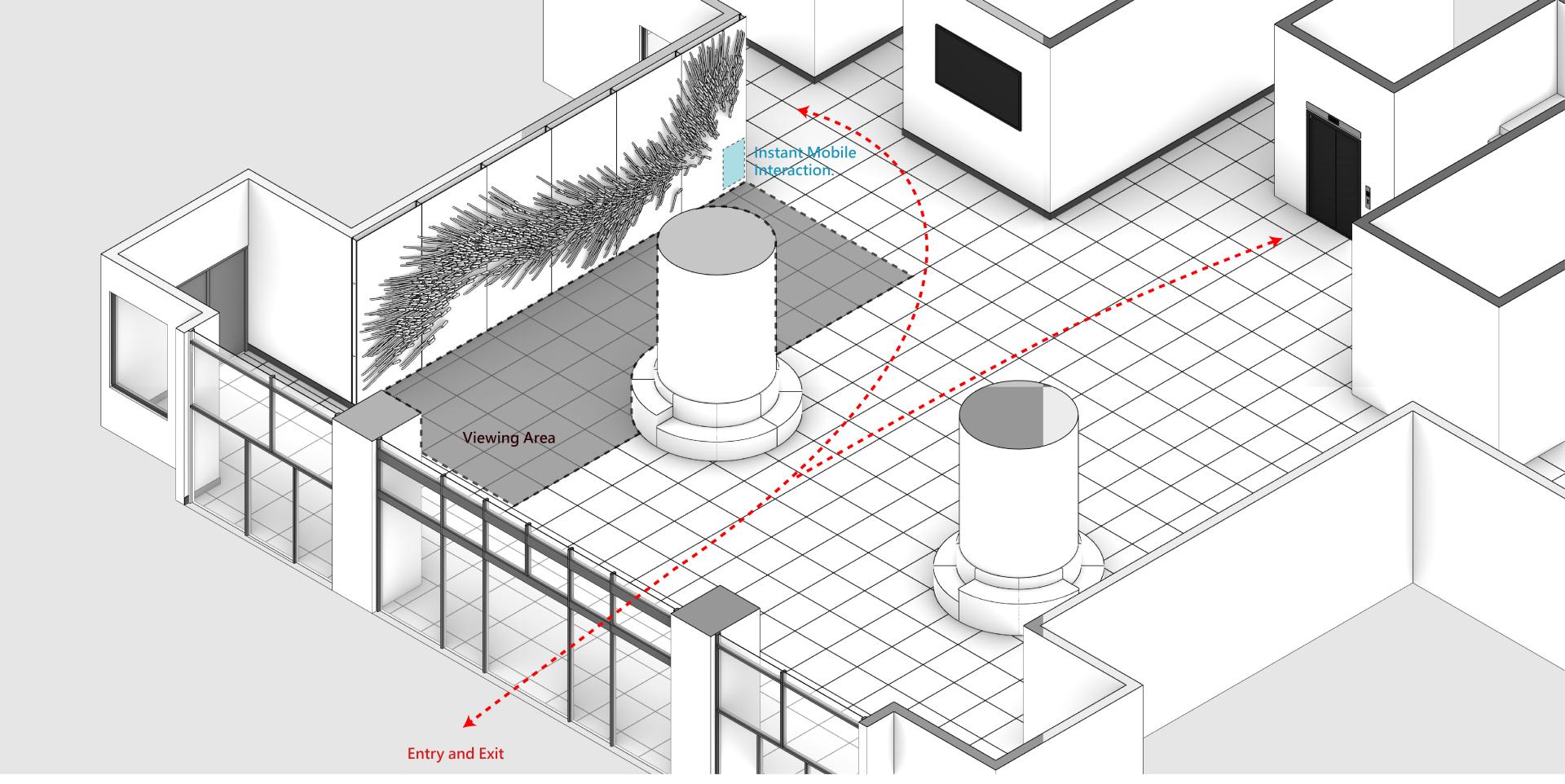 Instant Mobile Interaction.

Viewing Area

Entry and Exit