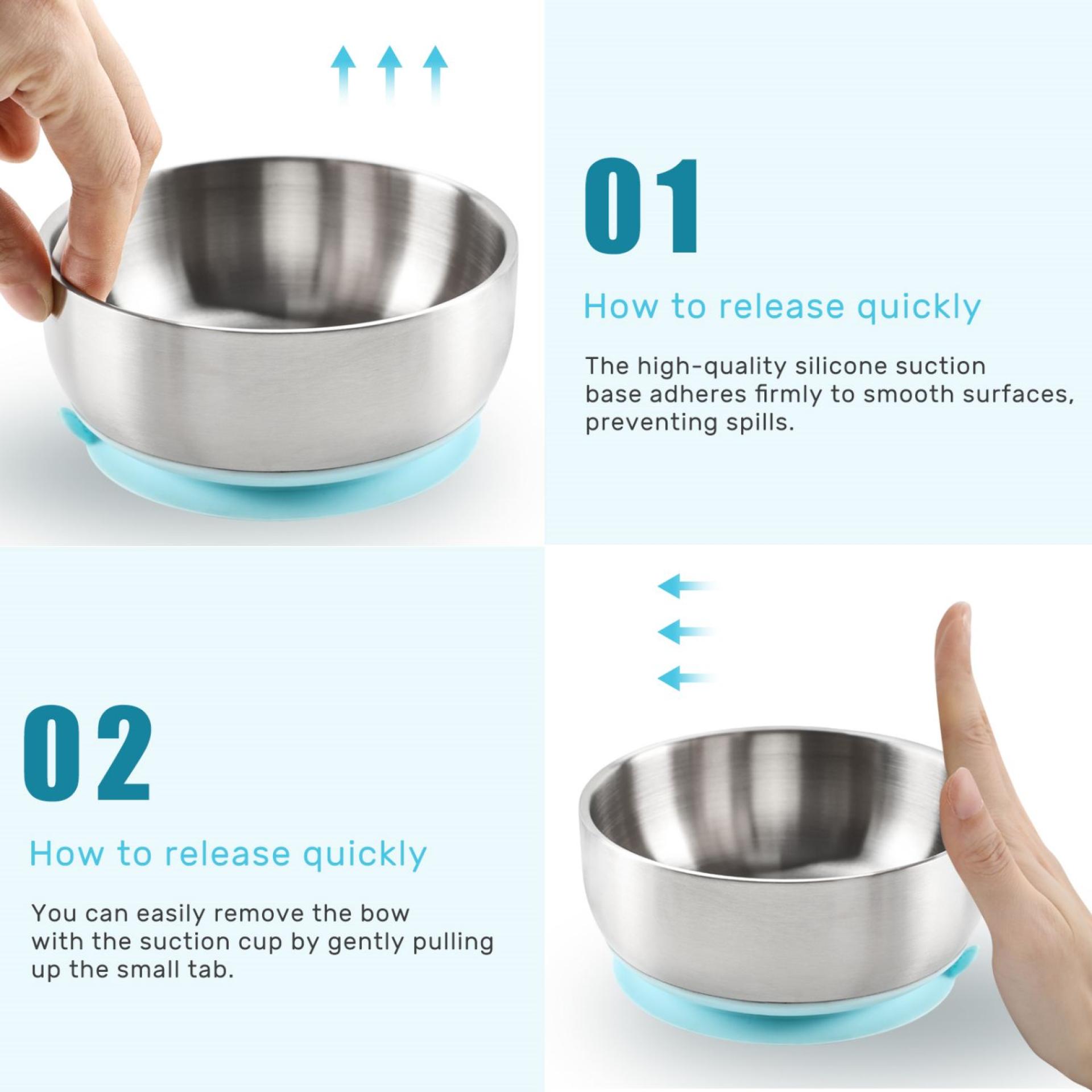 01

How to release quickly

The high-quality silicone suction base adheres firmly to smooth surfaces, preventing spills.

02

How to release quickly

You can easily remove the bow with the suction cup by gently pulling up the small tab.