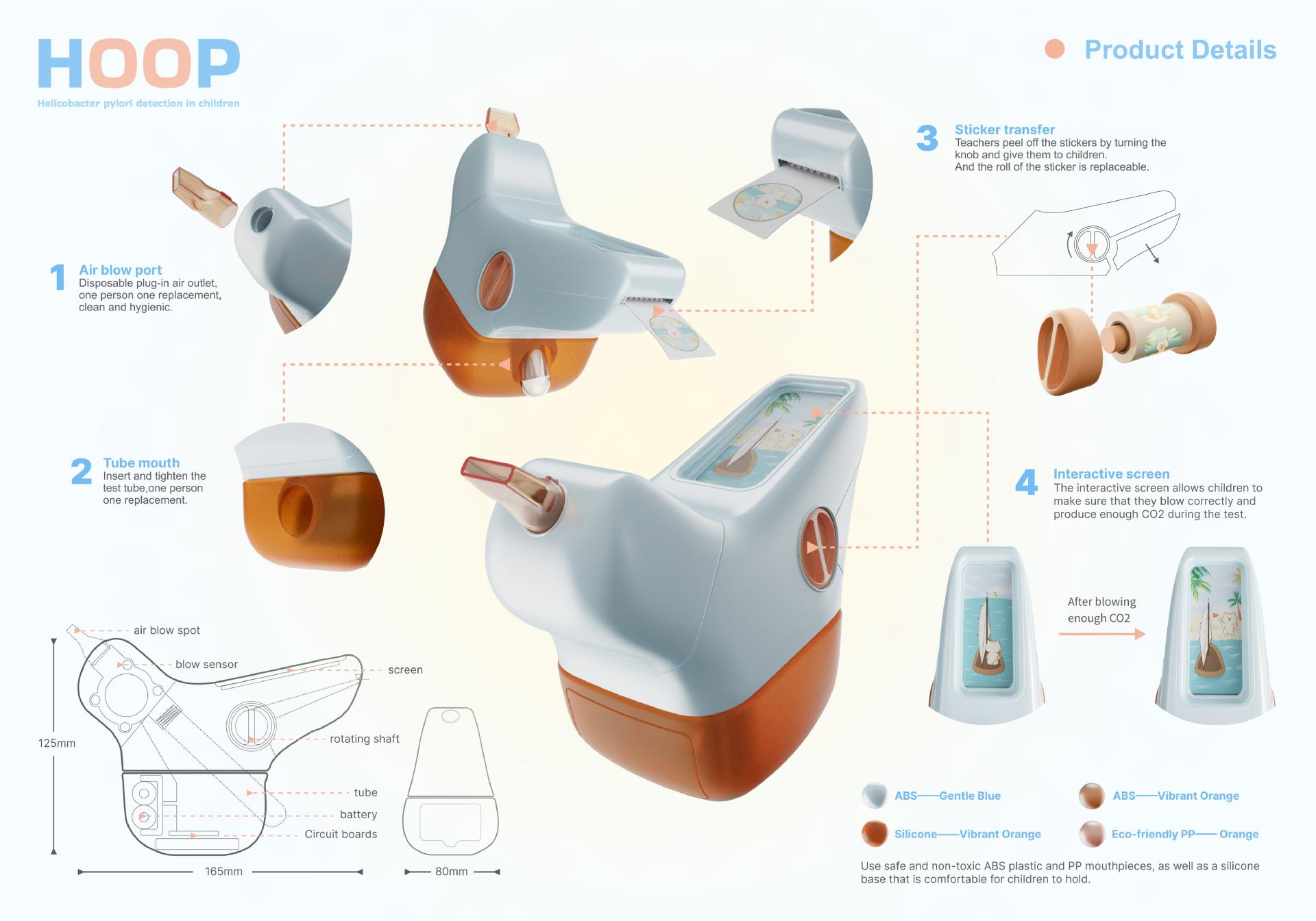 HOOP
Helicobacter pylori detection in children

Product Details

1 Air blow port
Disposable plug-in air outlet, one person one replacement, clean and hygienic.

2 Tube mouth
Insert and tighten the test tube,one person one replacement.

3 Sticker transfer
Teachers peel off the stickers by turning the knob and give them to children.
And the roll of the sticker is replaceable.

4 Interactive screen
The interactive screen allows children to make sure that they blow correctly and produce enough CO2 during the test.

After blowing enough CO2

air blow spot
blow sensor
screen
rotating shaft
tube
battery
Circuit boards
125mm
165mm
80mm

ABS——Gentle Blue
ABS——Vibrant Orange
Silicone——Vibrant Orange
Eco-friendly PP—— Orange

Use safe and non-toxic ABS plastic and PP mouthpieces, as well as a silicone base that is comfortable for children to hold.