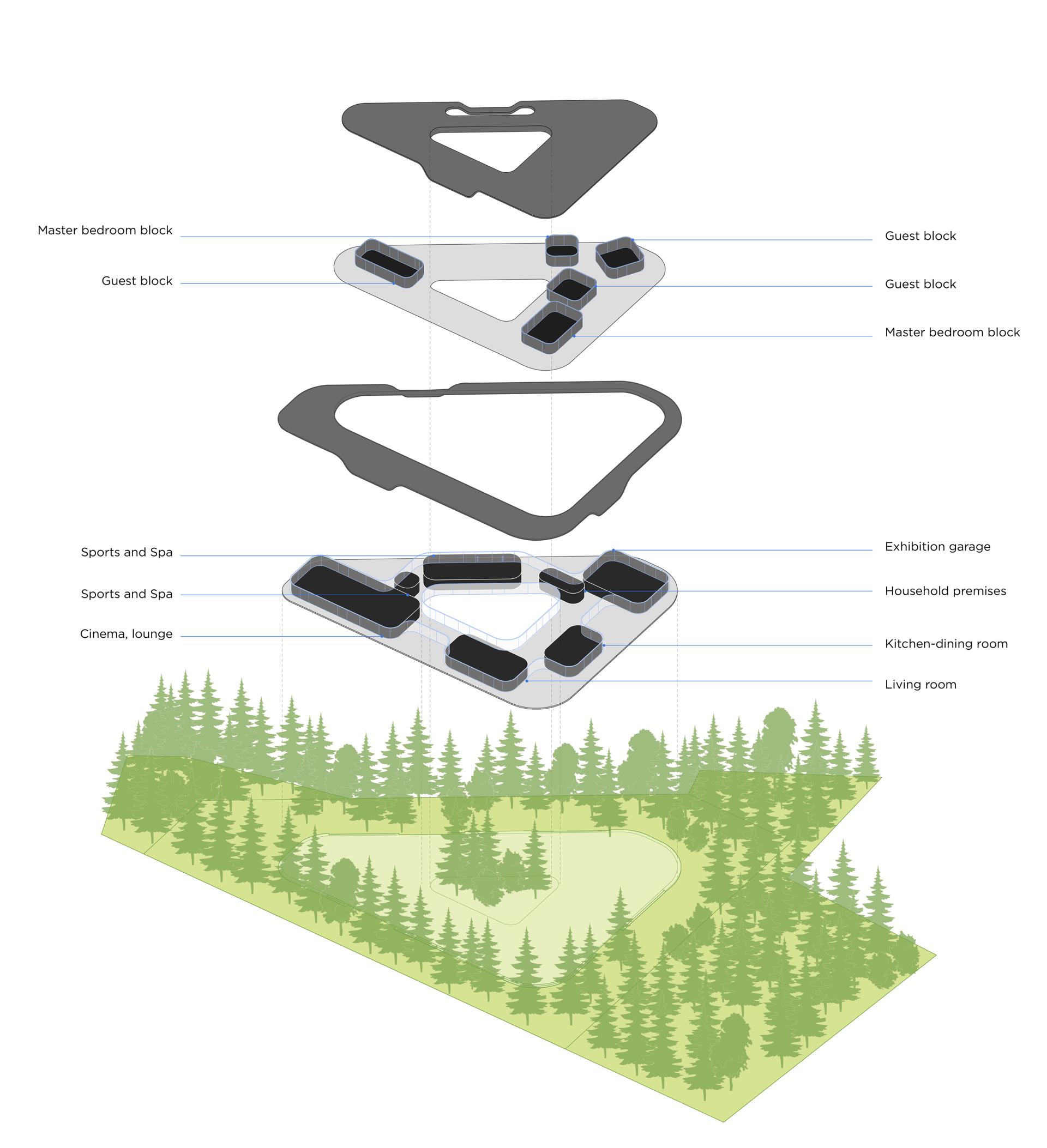 Master bedroom block

Guest block

Guest block

Guest block

Master bedroom block

Sports and Spa

Sports and Spa

Cinema, lounge

Exhibition garage

Household premises

Kitchen-dining room

Living room