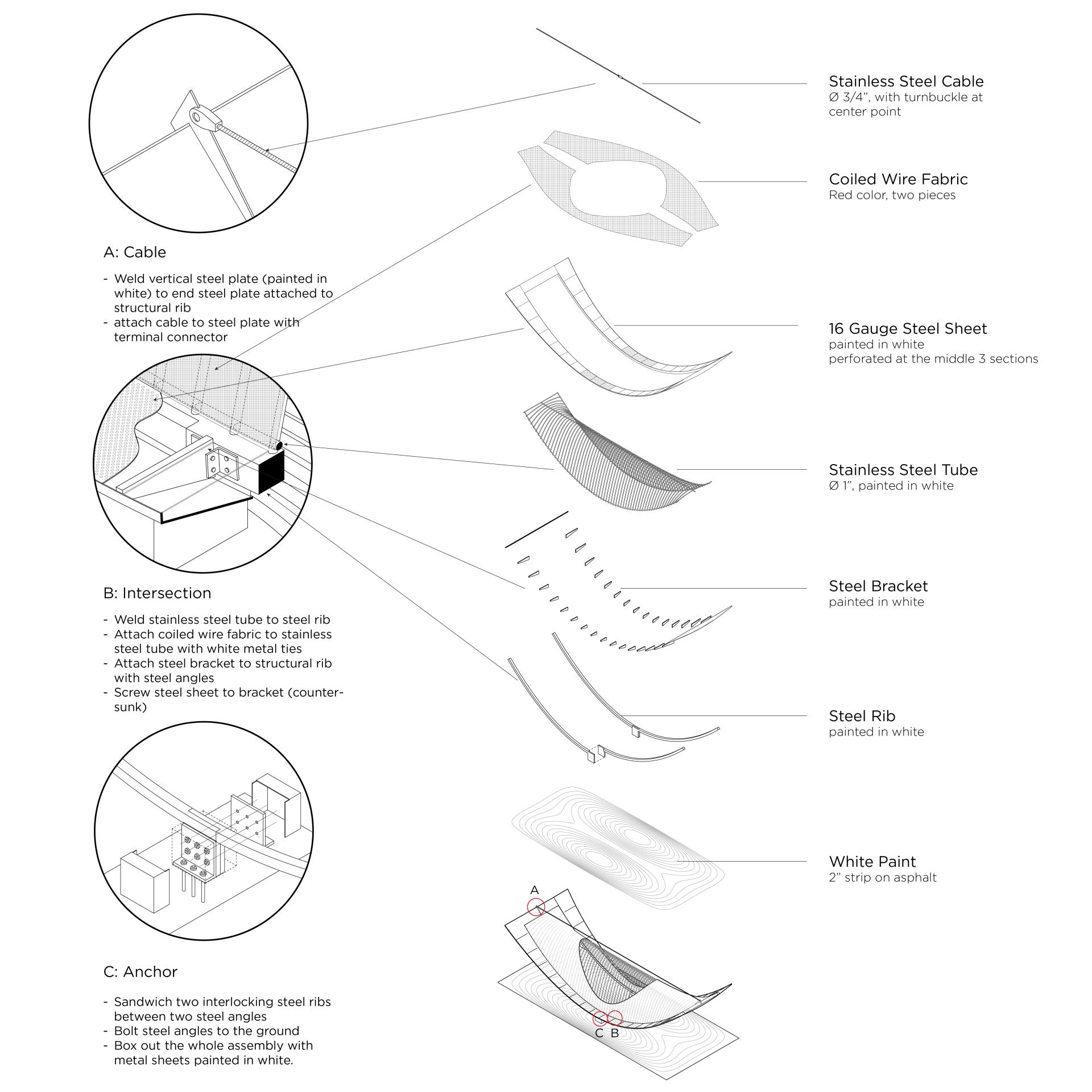 A: Cable

- Weld vertical steel plate (painted in white) to end steel plate attached to structural rib
- attach cable to steel plate with terminal connector

B: Intersection

- Weld stainless steel tube to steel rib
- Attach coiled wire fabric to stainless steel tube with white metal ties
- Attach steel bracket to structural rib with steel angles
- Screw steel sheet to bracket (countersunk)

C: Anchor

- Sandwich two interlocking steel ribs between two steel angles
- Bolt steel angles to the ground
- Box out the whole assembly with metal sheets painted in white.

Stainless Steel Cable
Ø 3/4”, with turnbuckle at center point

Coiled Wire Fabric
Red color, two pieces

16 Gauge Steel Sheet
painted in white
perforated at the middle 3 sections

Stainless Steel Tube
Ø 1”, painted in white

Steel Bracket
painted in white

Steel Rib
painted in white

White Paint
2” strip on asphalt

A

C B