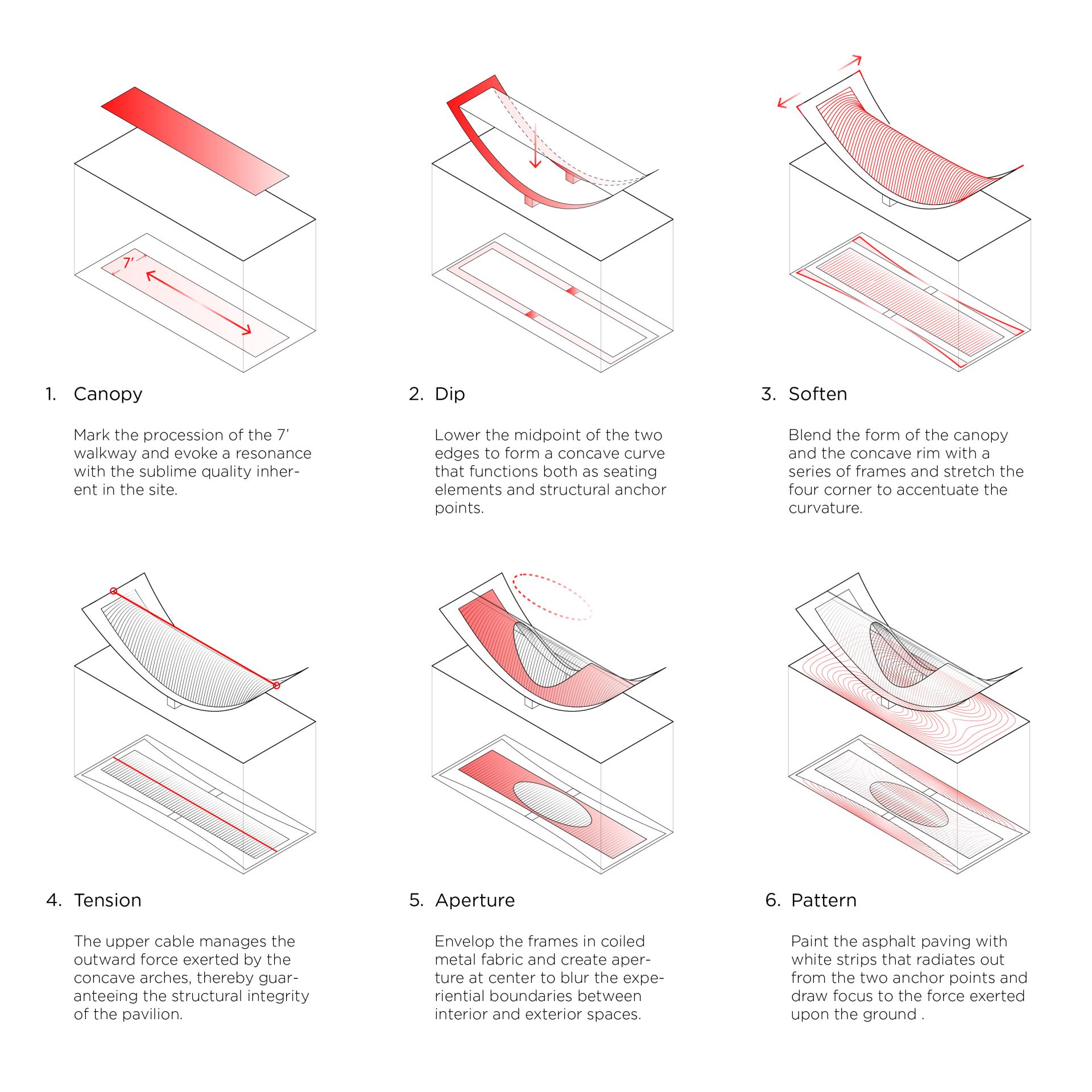 7'

1. Canopy

Mark the procession of the 7' walkway and evoke a resonance with the sublime quality inherent in the site.

2. Dip

Lower the midpoint of the two edges to form a concave curve that functions both as seating elements and structural anchor points.

3. Soften

Blend the form of the canopy and the concave rim with a series of frames and stretch the four corner to accentuate the curvature.

4. Tension

The upper cable manages the outward force exerted by the concave arches, thereby guaranteeing the structural integrity of the pavilion.

5. Aperture

Envelop the frames in coiled metal fabric and create aperture at center to blur the experiential boundaries between interior and exterior spaces.

6. Pattern

Paint the asphalt paving with white strips that radiates out from the two anchor points and draw focus to the force exerted upon the ground .