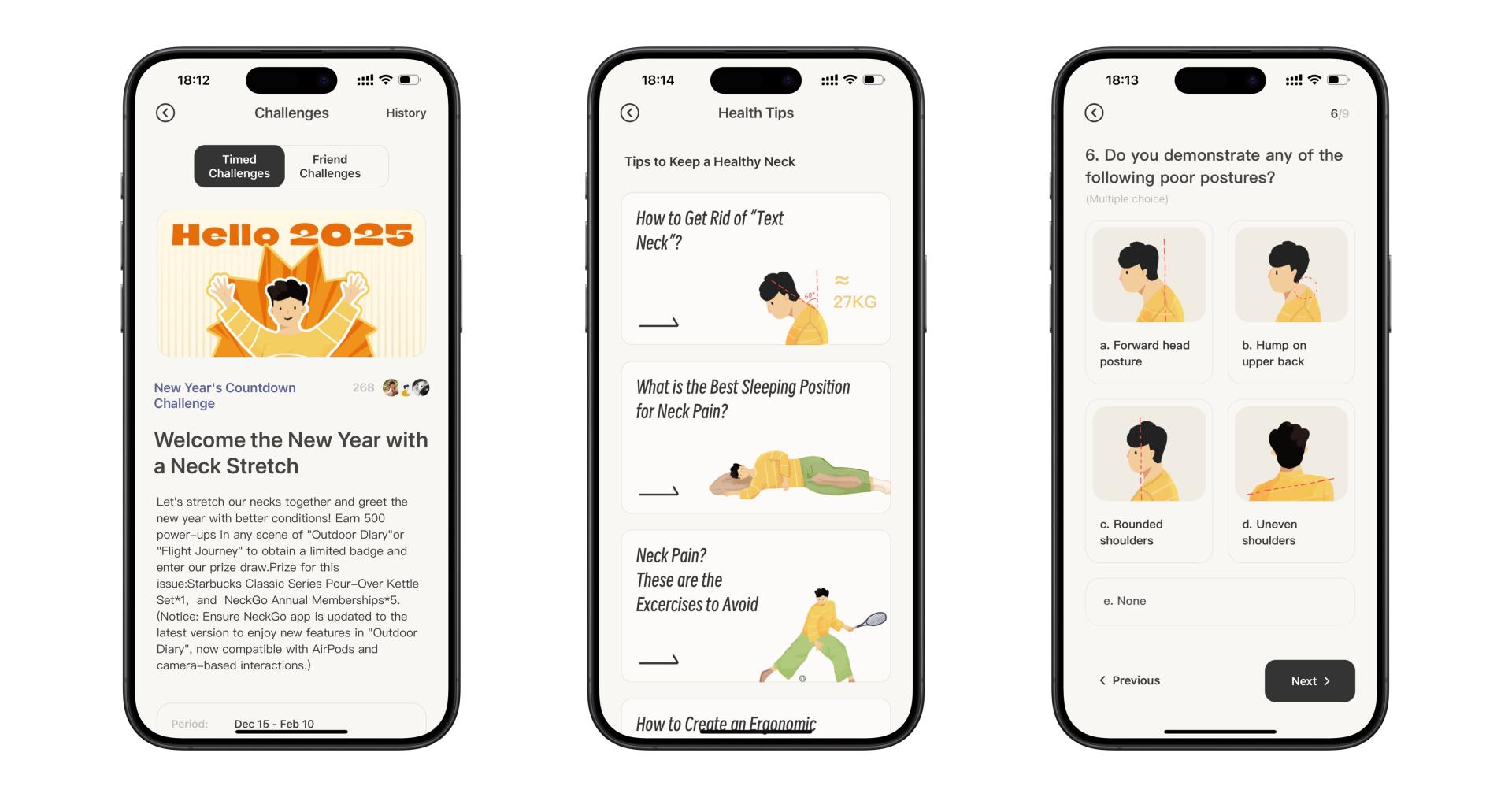 18:12

Challenges History

Timed Challenges Friend Challenges

Hello 2025

New Year's Countdown Challenge 268

Welcome the New Year with a Neck Stretch

Let's stretch our necks together and greet the new year with better conditions! Earn 500 power-ups in any scene of "Outdoor Diary"or "Flight Journey" to obtain a limited badge and enter our prize draw.Prize for this issue:Starbucks Classic Series Pour-Over Kettle Set*1, and NeckGo Annual Memberships*5. (Notice: Ensure NeckGo app is updated to the latest version to enjoy new features in "Outdoor Diary", now compatible with AirPods and camera-based interactions.)

Period: Dec 15 - Feb 10

18:14

Health Tips

Tips to Keep a Healthy Neck

How to Get Rid of "Text Neck"?

60°

≈ 27KG

What is the Best Sleeping Position for Neck Pain?

Neck Pain? These are the Excercises to Avoid

How to Create an Ergonomic

18:13

6/9

6. Do you demonstrate any of the following poor postures?

(Multiple choice)

a. Forward head posture

b. Hump on upper back

c. Rounded shoulders

d. Uneven shoulders

e. None

Previous

Next