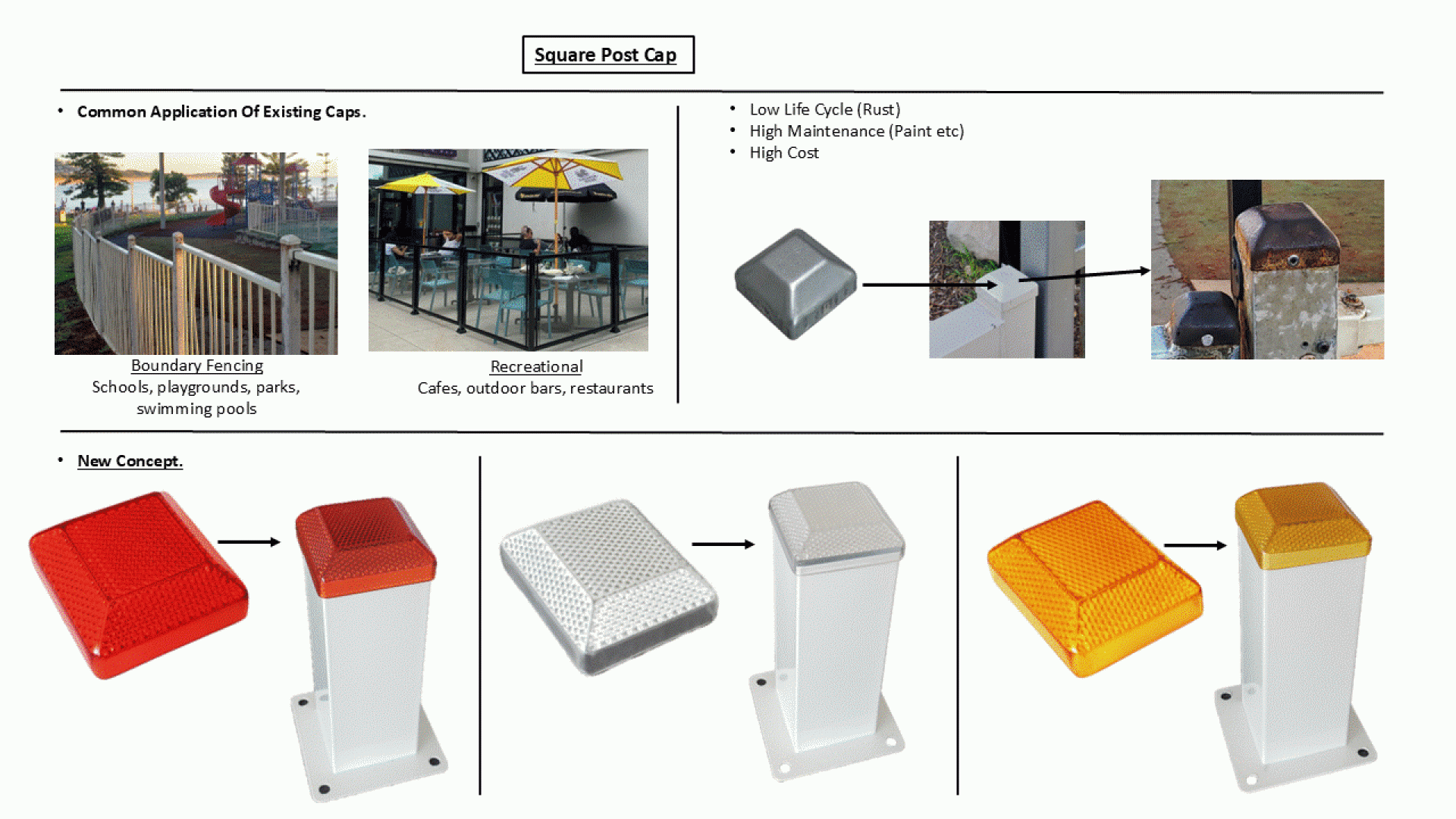 Square Post Cap

• Common Application Of Existing Caps.

Boundary Fencing
Schools, playgrounds, parks, swimming pools

Recreational
Cafes, outdoor bars, restaurants

• Low Life Cycle (Rust)
• High Maintenance (Paint etc)
• High Cost

• New Concept.