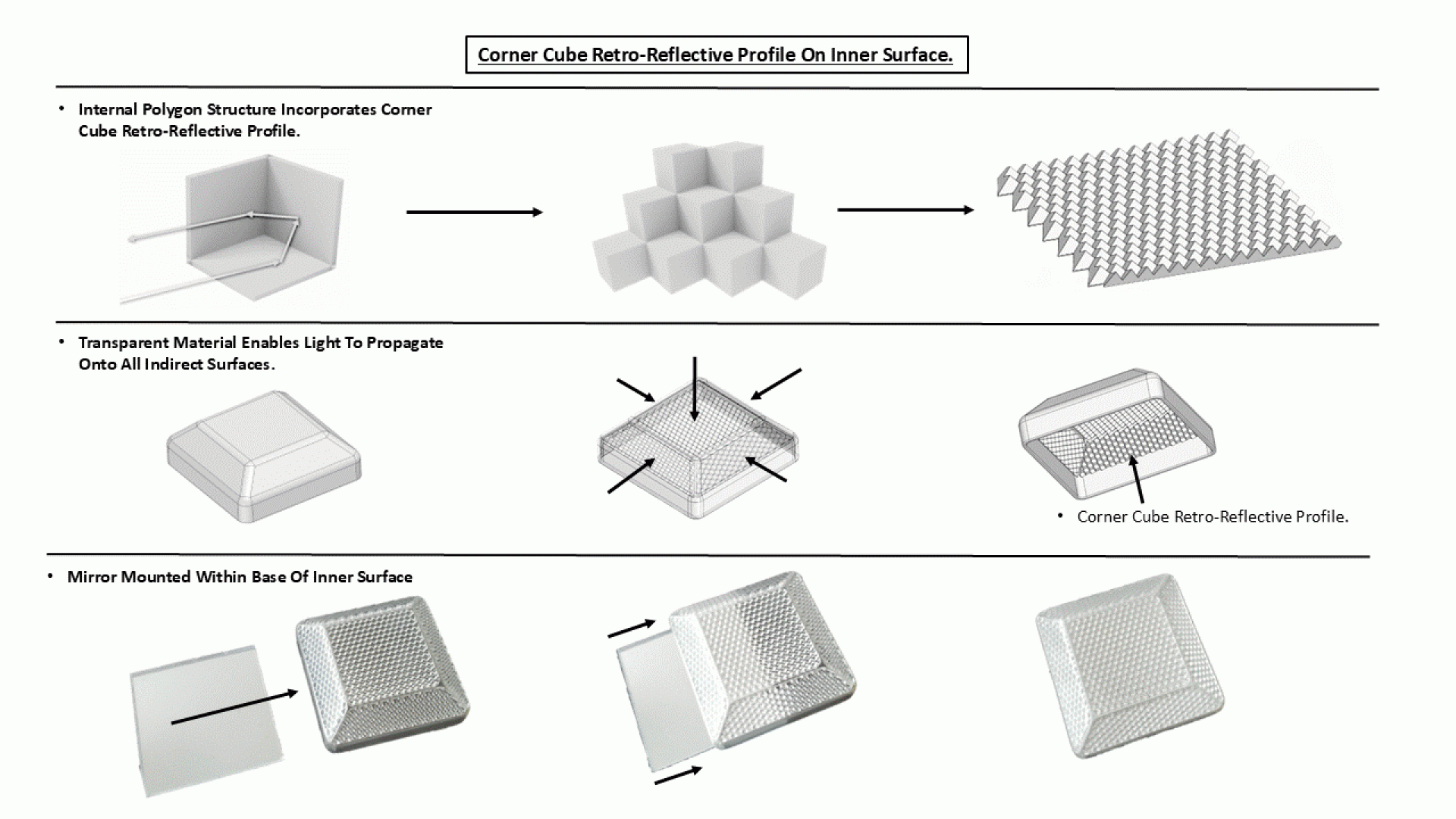 Corner Cube Retro-Reflective Profile On Inner Surface.

• Internal Polygon Structure Incorporates Corner Cube Retro-Reflective Profile.

• Transparent Material Enables Light To Propagate Onto All Indirect Surfaces.

• Corner Cube Retro-Reflective Profile.

• Mirror Mounted Within Base Of Inner Surface