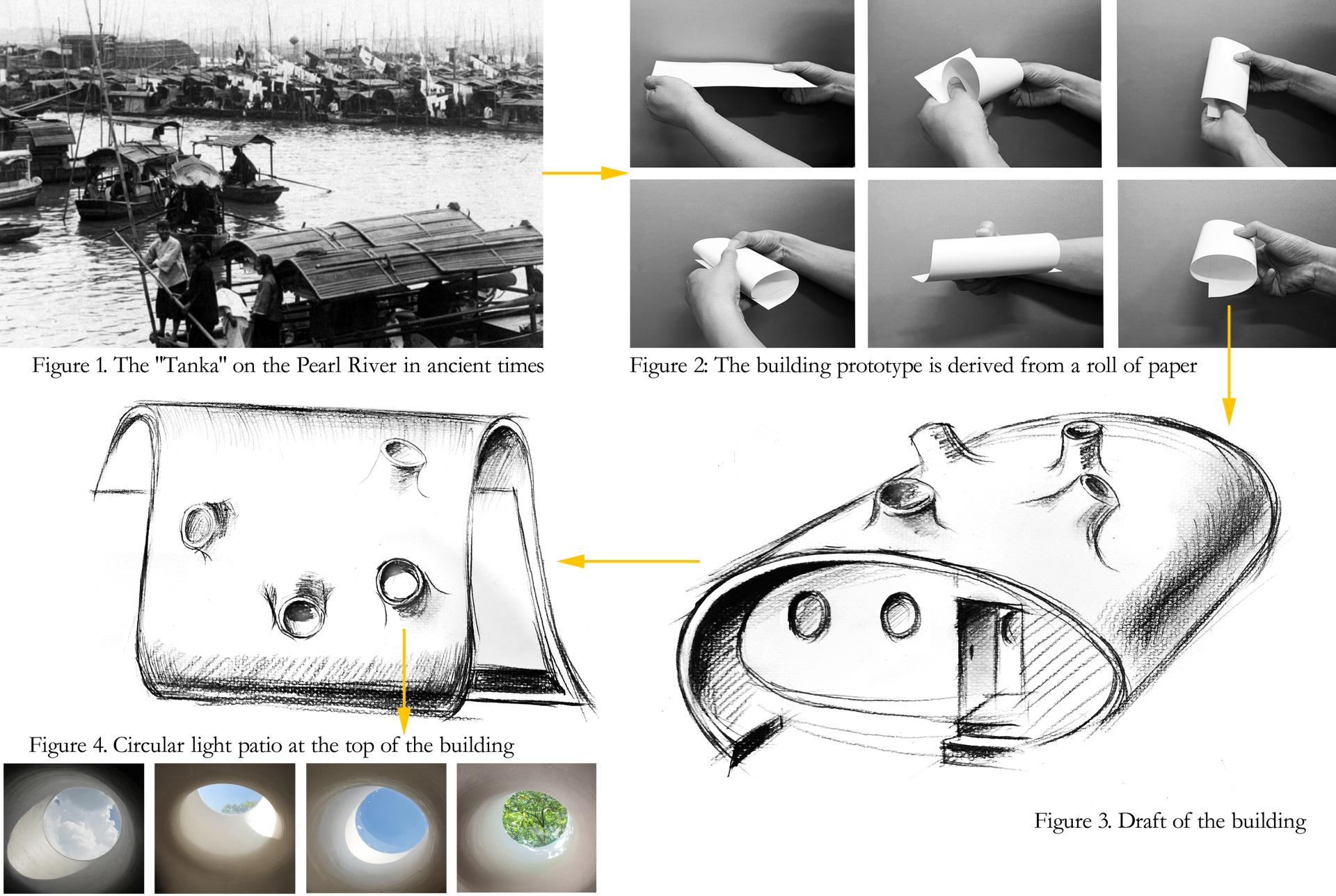 Figure 1. The "Tanka" on the Pearl River in ancient times

Figure 2: The building prototype is derived from a roll of paper

Figure 4. Circular light patio at the top of the building

Figure 3. Draft of the building