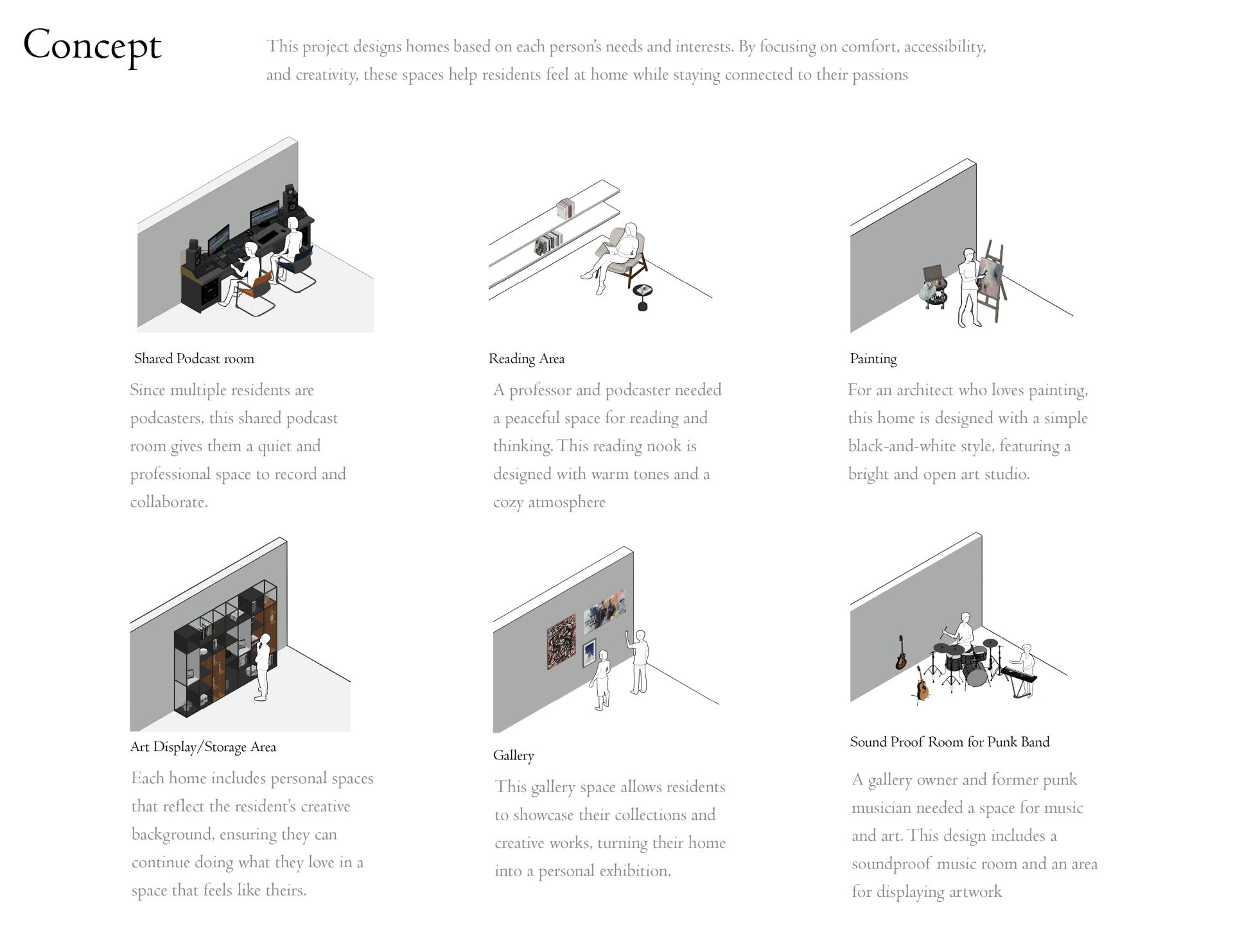 Concept

This project designs homes based on each person's needs and interests. By focusing on comfort, accessibility, and creativity, these spaces help residents feel at home while staying connected to their passions

Shared Podcast room

Since multiple residents are podcasters, this shared podcast room gives them a quiet and professional space to record and collaborate.

Reading Area

A professor and podcaster needed a peaceful space for reading and thinking. This reading nook is designed with warm tones and a cozy atmosphere

Painting

For an architect who loves painting, this home is designed with a simple black-and-white style, featuring a bright and open art studio.

Art Display/Storage Area

Each home includes personal spaces that reflect the resident's creative background, ensuring they can continue doing what they love in a space that feels like theirs.

Gallery

This gallery space allows residents to showcase their collections and creative works, turning their home into a personal exhibition.

Sound Proof Room for Punk Band

A gallery owner and former punk musician needed a space for music and art. This design includes a soundproof music room and an area for displaying artwork