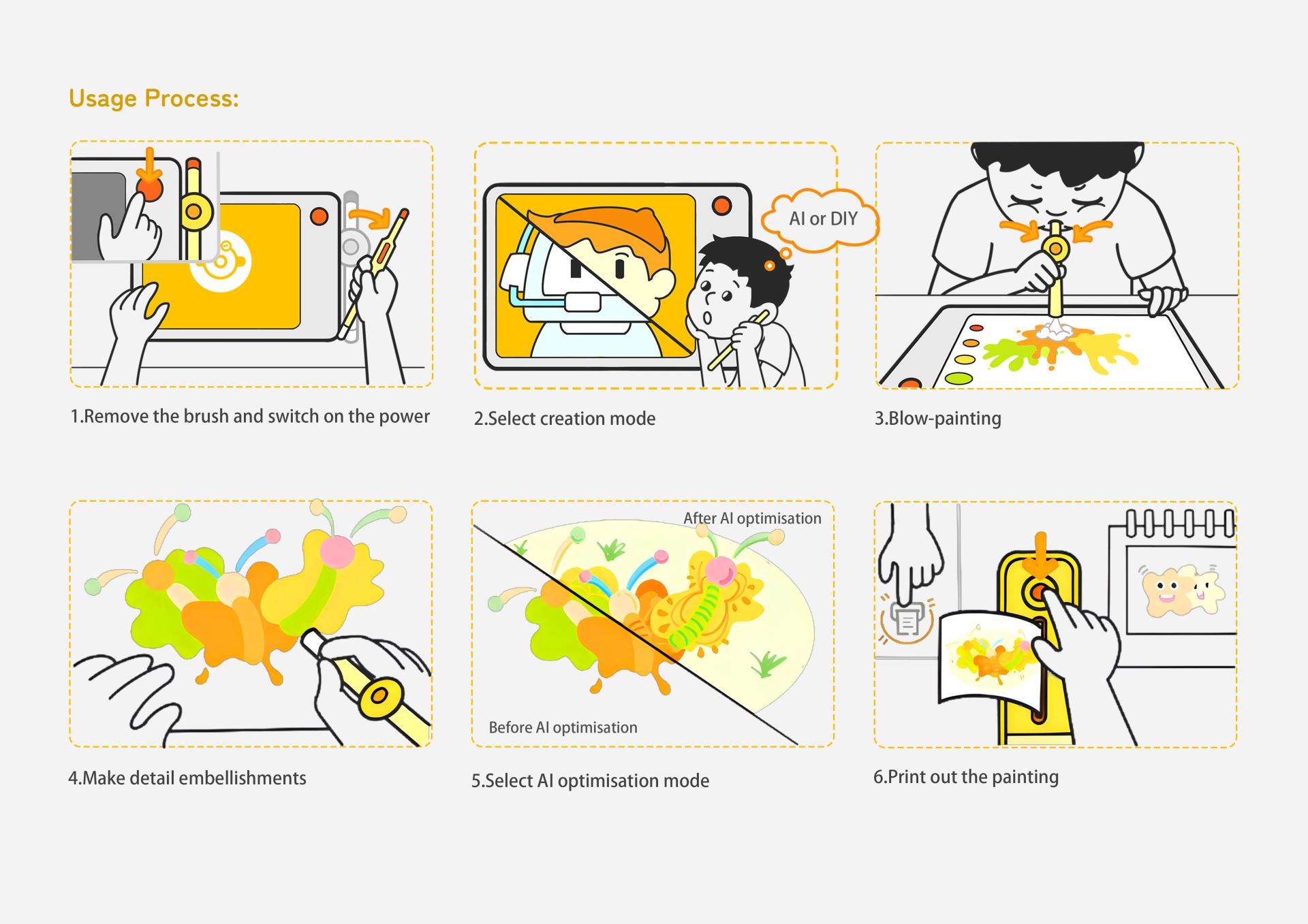 Usage Process:

1.Remove the brush and switch on the power

AI or DIY

2.Select creation mode

3.Blow-painting

4.Make detail embellishments

After AI optimisation

Before AI optimisation

5.Select AI optimisation mode

6.Print out the painting