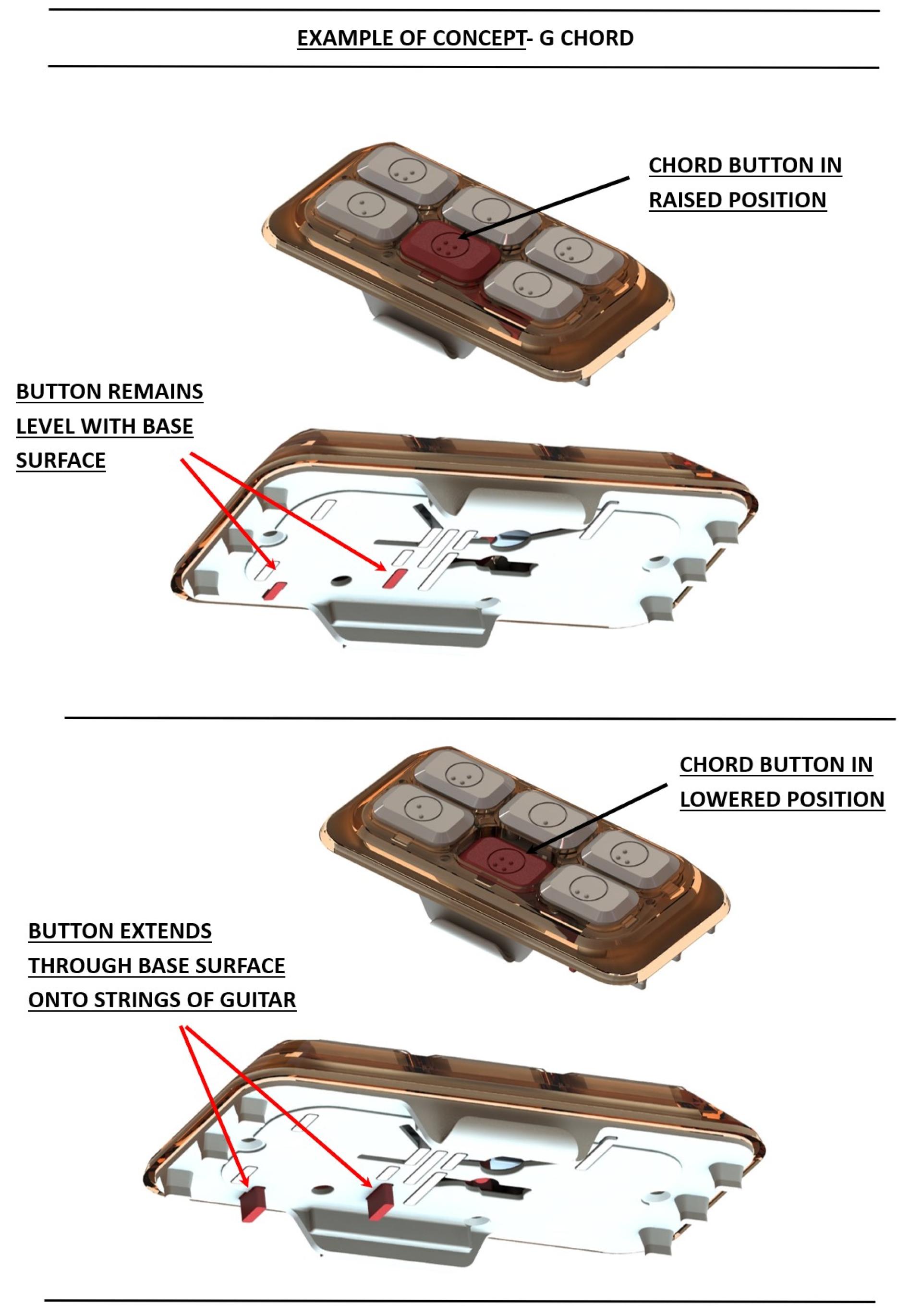 EXAMPLE OF CONCEPT- G CHORD

CHORD BUTTON IN RAISED POSITION

BUTTON REMAINS LEVEL WITH BASE SURFACE

CHORD BUTTON IN LOWERED POSITION

BUTTON EXTENDS THROUGH BASE SURFACE ONTO STRINGS OF GUITAR