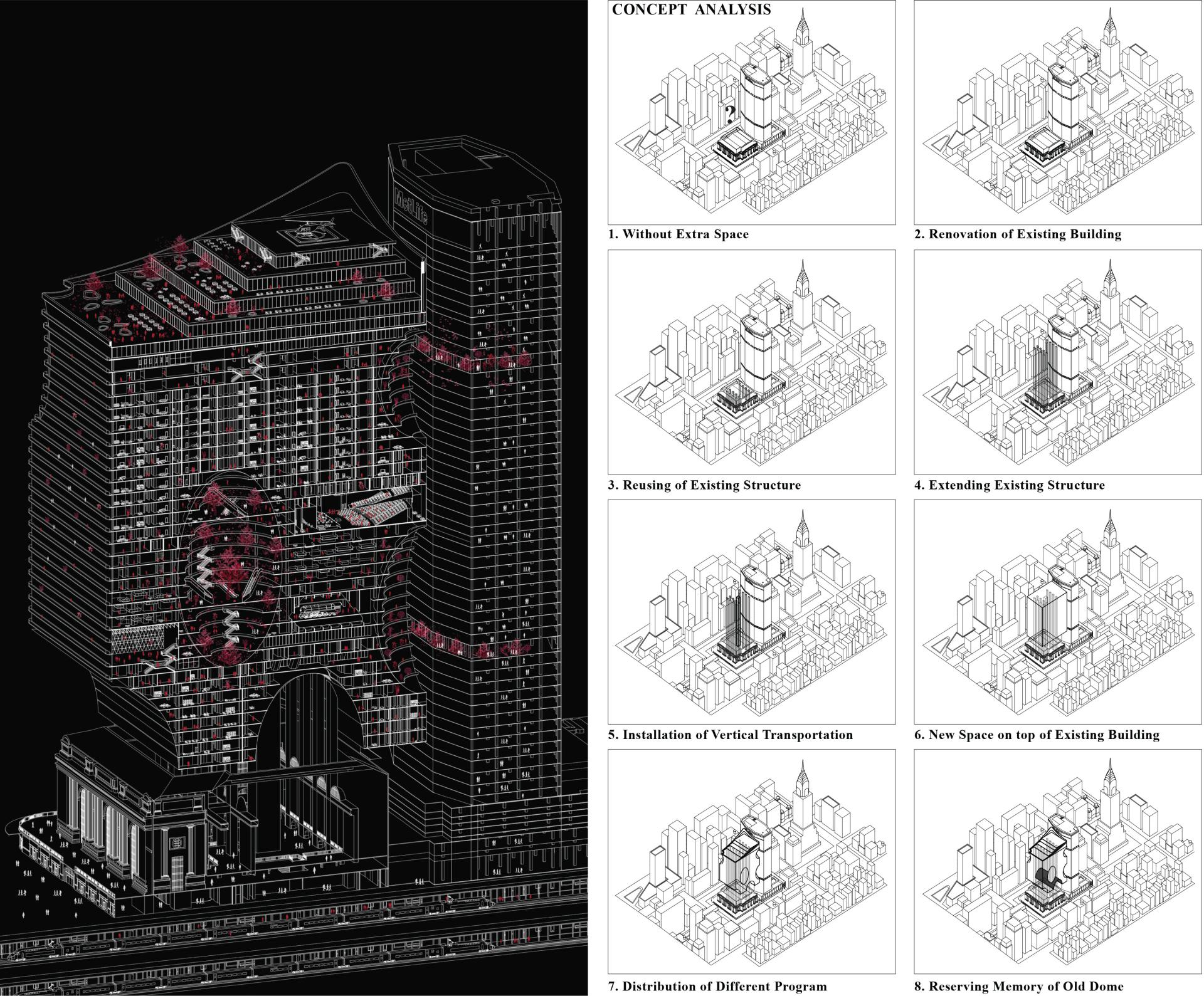 MetLife

CONCEPT ANALYSIS

?

1. Without Extra Space

2. Renovation of Existing Building

3. Reusing of Existing Structure

4. Extending Existing Structure

5. Installation of Vertical Transportation

6. New Space on top of Existing Building

7. Distribution of Different Program

8. Reserving Memory of Old Dome