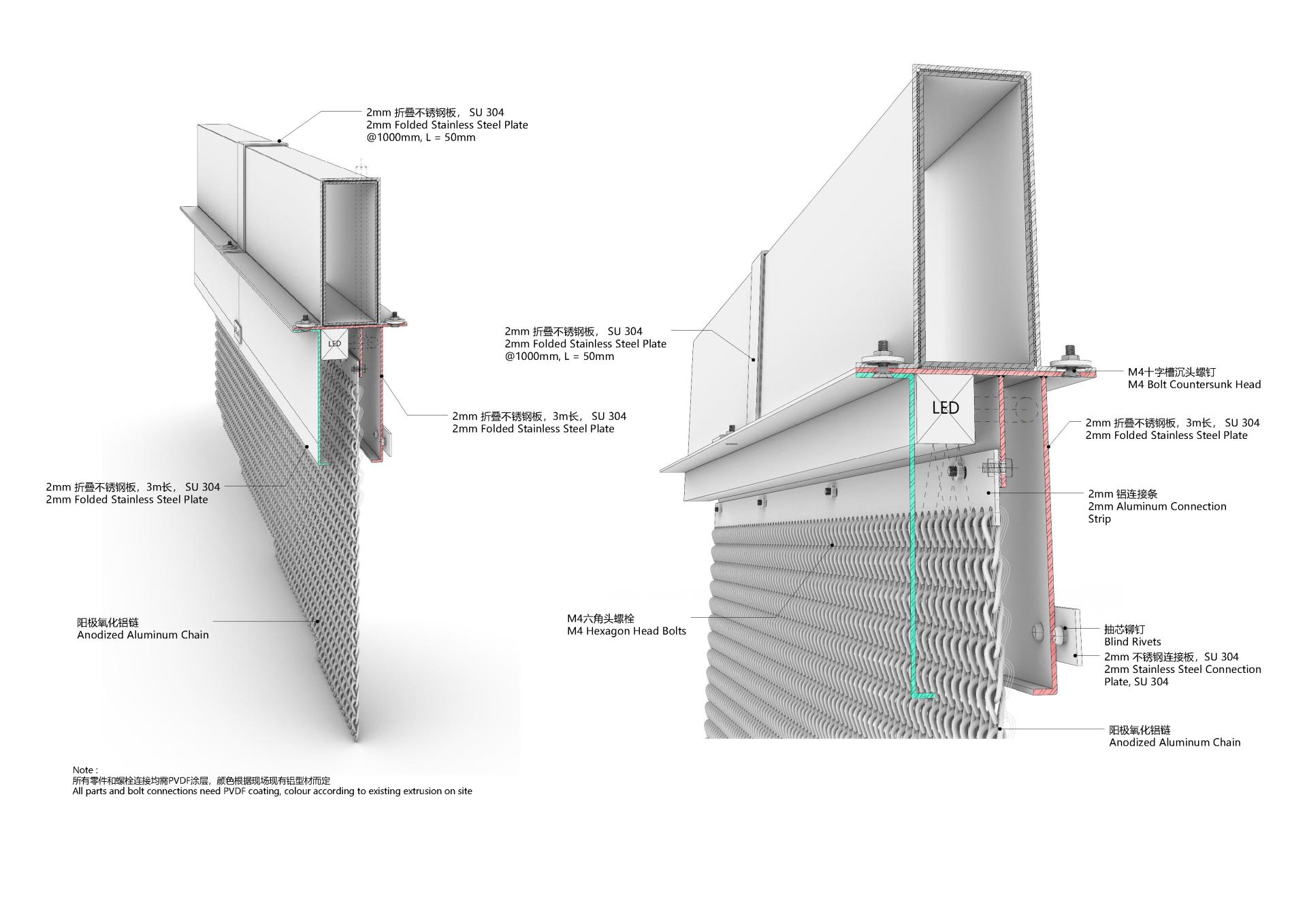 2mm 折叠不锈钢板， SU 304
2mm Folded Stainless Steel Plate
@1000mm, L = 50mm

LED

2mm 折叠不锈钢板，3m长， SU 304
2mm Folded Stainless Steel Plate

2mm 折叠不锈钢板，3m长， SU 304
2mm Folded Stainless Steel Plate

阳极氧化铝链
Anodized Aluminum Chain

Note :
所有零件和螺栓连接均需PVDF涂层，颜色根据现场现有铝型材而定
All parts and bolt connections need PVDF coating, colour according to existing extrusion on site

2mm 折叠不锈钢板， SU 304
2mm Folded Stainless Steel Plate
@1000mm, L = 50mm

LED

M4十字槽沉头螺钉
M4 Bolt Countersunk Head

2mm 折叠不锈钢板，3m长， SU 304
2mm Folded Stainless Steel Plate

2mm 铝连接条
2mm Aluminum Connection Strip

M4六角头螺栓
M4 Hexagon Head Bolts

抽芯铆钉
Blind Rivets

2mm 不锈钢连接板，SU 304
2mm Stainless Steel Connection Plate, SU 304

阳极氧化铝链
Anodized Aluminum Chain